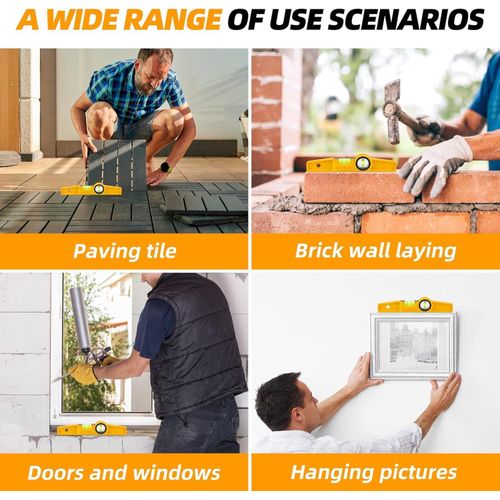 A WIDE RANGE OF USE SCENARIOS

Paving tile

Brick wall laying

Doors and windows

Hanging pictures